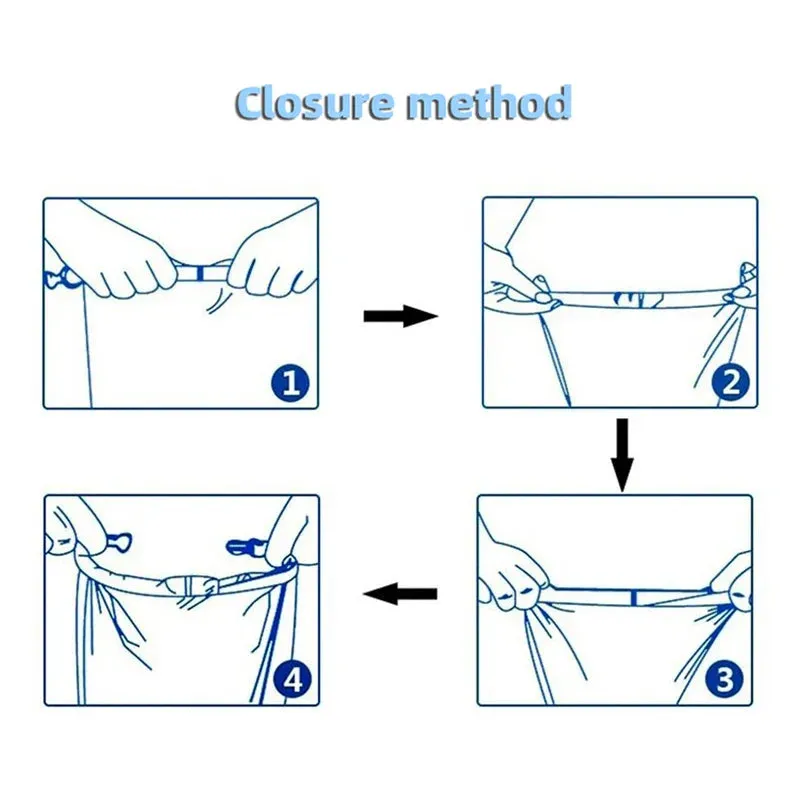 Closure method

1

2

3

4